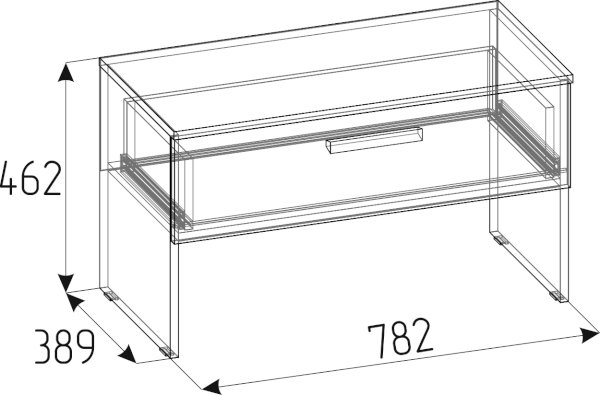 462
389
782